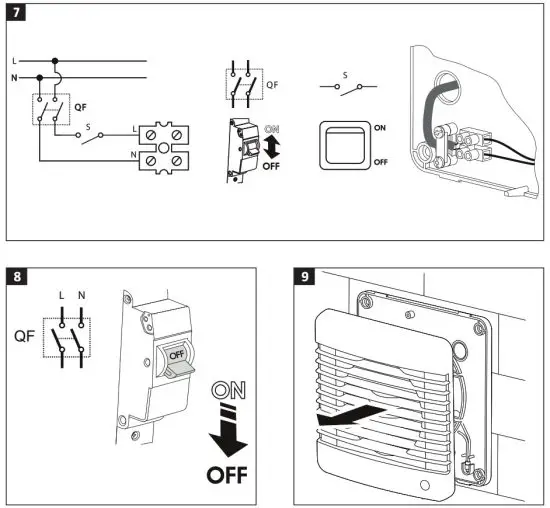 7

L
N
QF
S
L
N

QF
ON
OFF

S
ON
OFF

8

L N
QF
OFF
ON
OFF

9