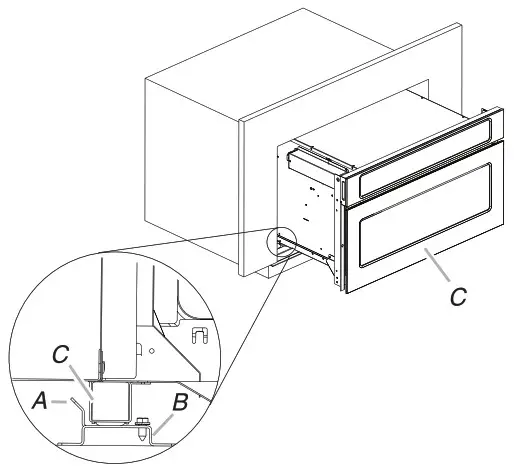 C
C
A
B