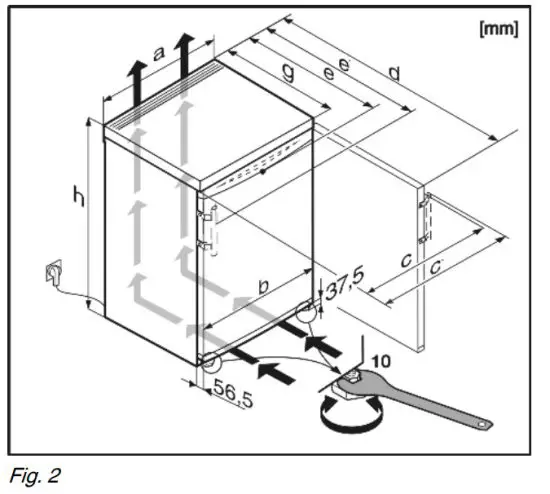 [mm]

a

g

e

e'

d

h

b

37,5

c

c'

10

56,5

Fig. 2