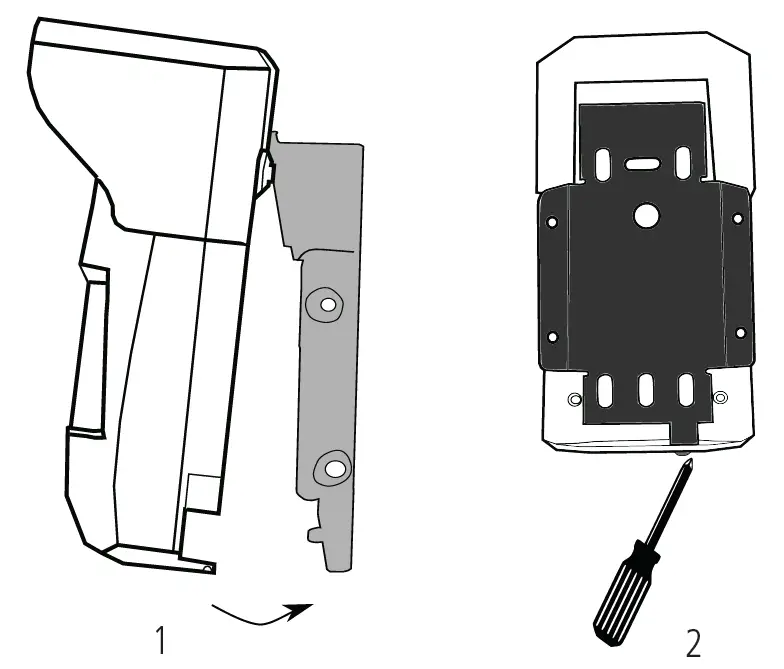 1

2