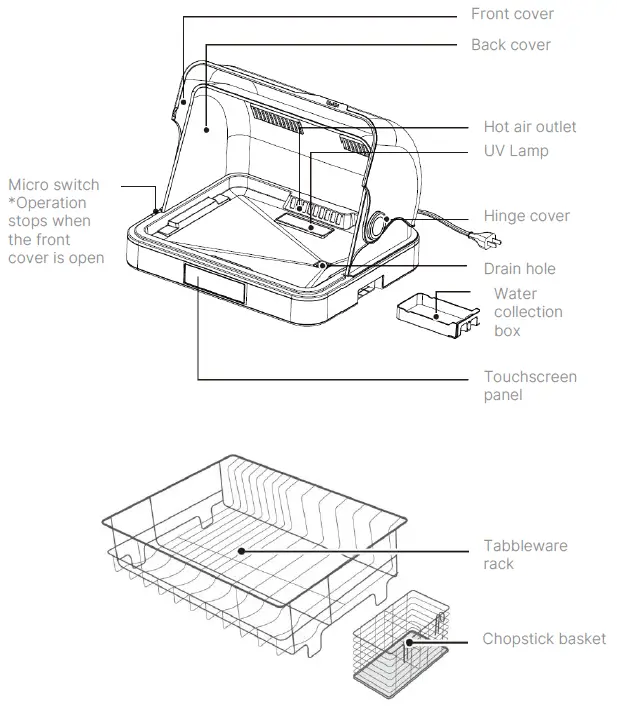 Front cover

Back cover

Hot air outlet

UV Lamp

Micro switch
*Operation stops when the front cover is open

Hinge cover

Drain hole

Water collection box

Touchscreen panel

Tabbleware rack

Chopstick basket