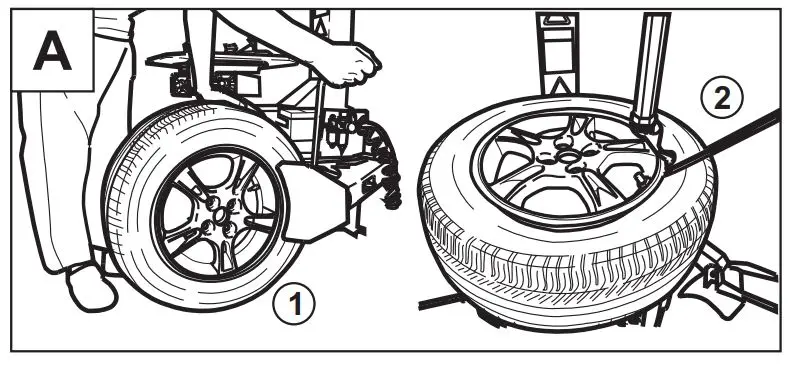 A

1

2