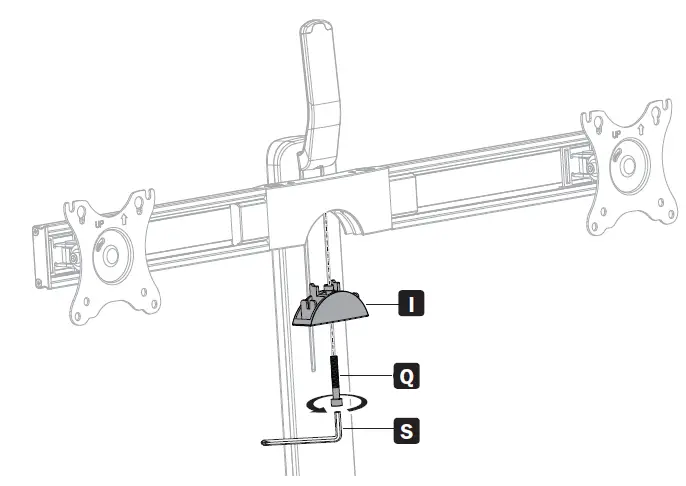 UP
UP
I
Q
S