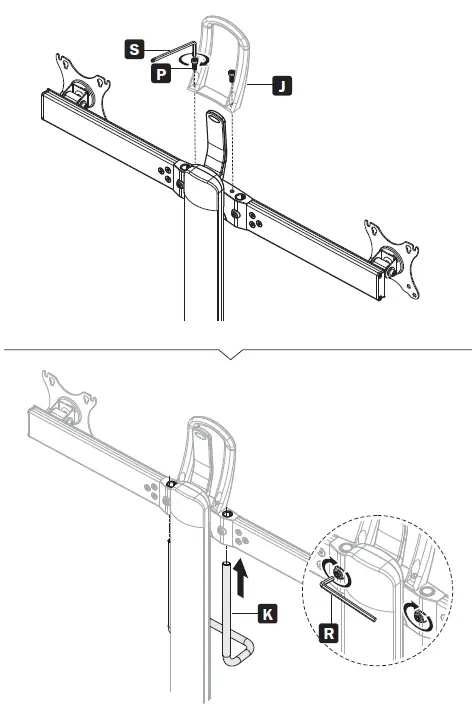 S
P
J
K
R