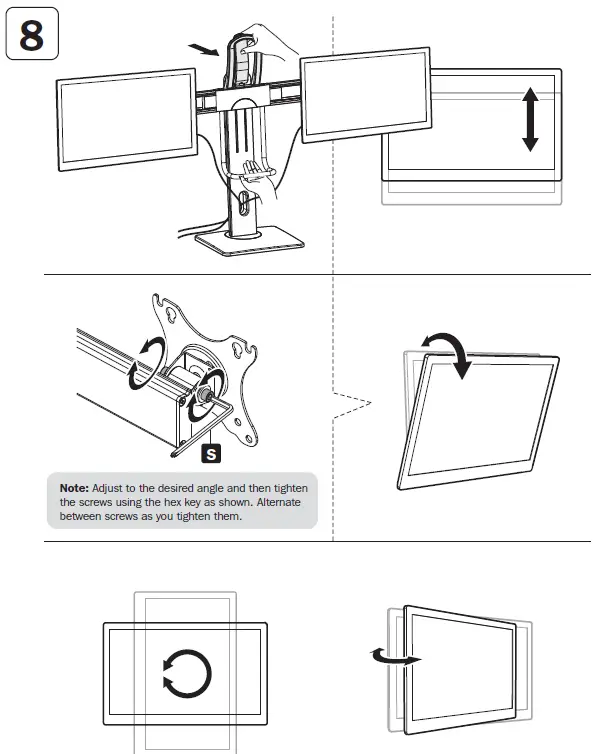 8

S

**Note:** Adjust to the desired angle and then tighten the screws using the hex key as shown. Alternate between screws as you tighten them.