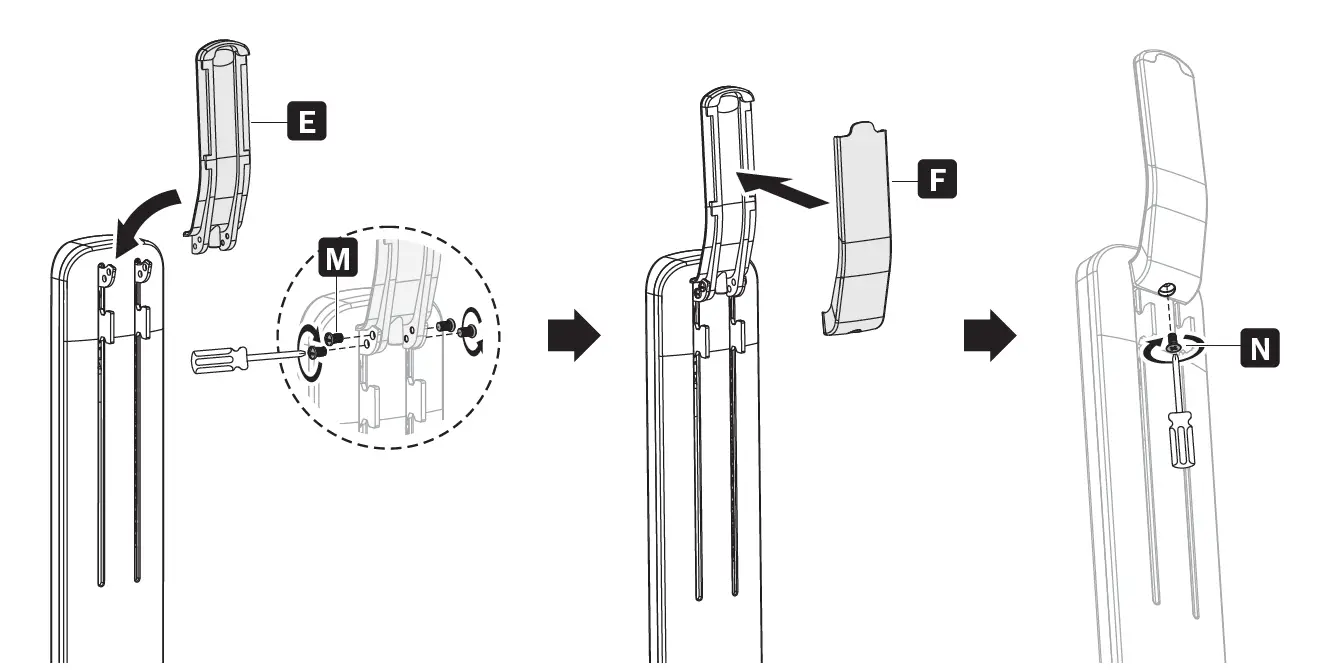 E
M
F
N