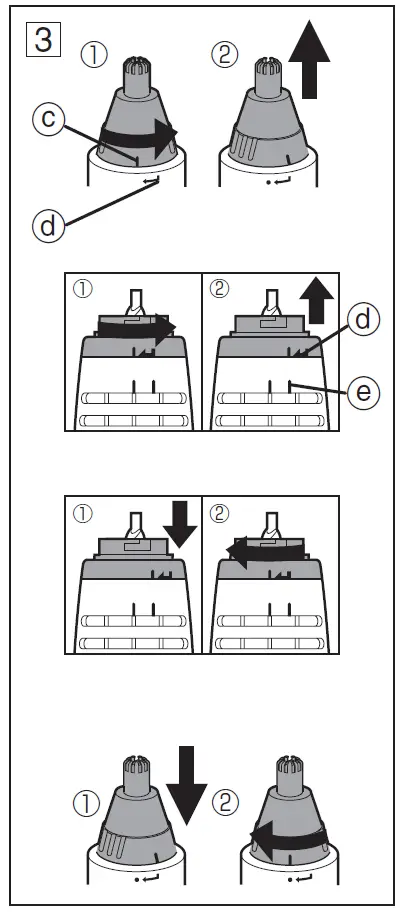 3
①
②
c
d

①
②
d
e

①
②

①
②