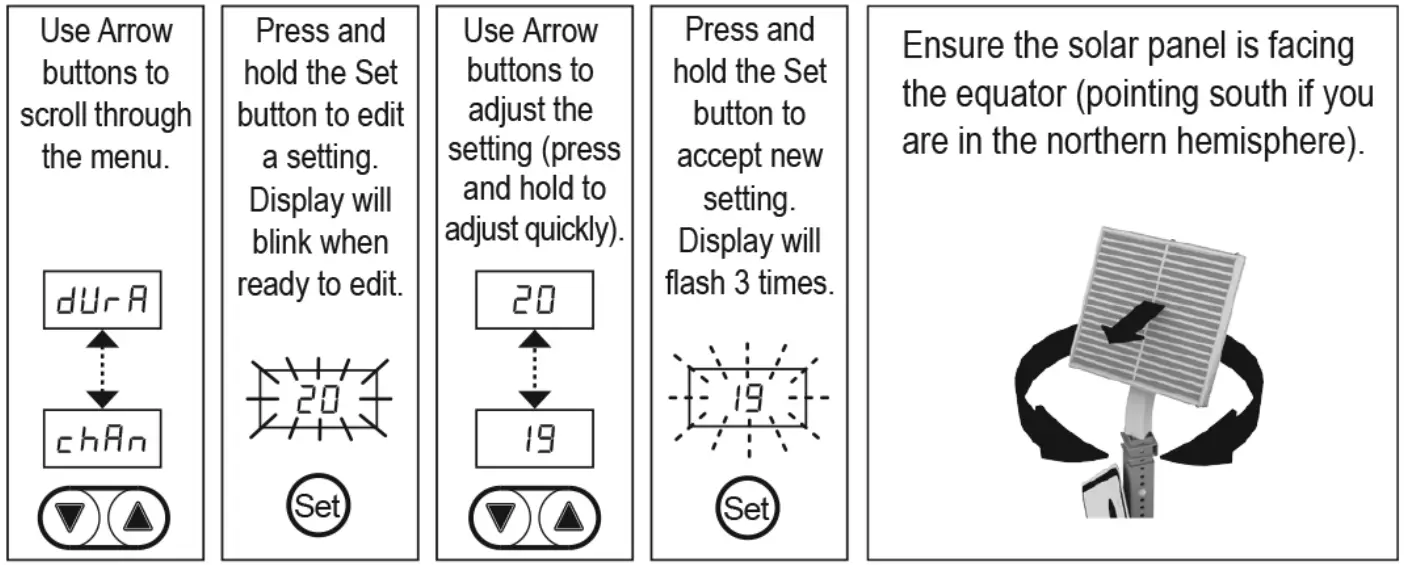 Use Arrow buttons to scroll through the menu.

dUrA

chAn

Press and hold the Set button to edit a setting. Display will blink when ready to edit.

20

Set

Use Arrow buttons to adjust the setting (press and hold to adjust quickly).

20

19

Press and hold the Set button to accept new setting. Display will flash 3 times.

19

Set

Ensure the solar panel is facing the equator (pointing south if you are in the northern hemisphere).