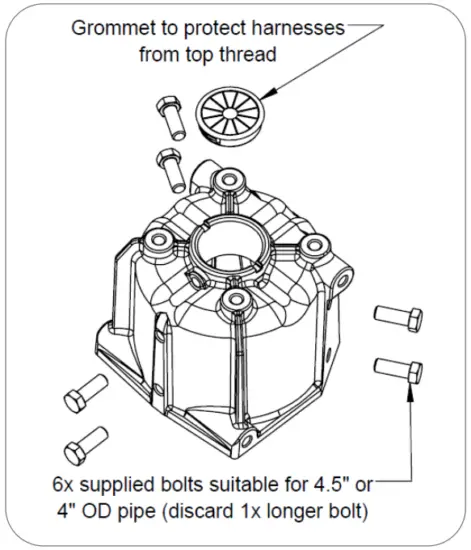 Grommet to protect harnesses from top thread

6x supplied bolts suitable for 4.5" or 4" OD pipe (discard 1x longer bolt)