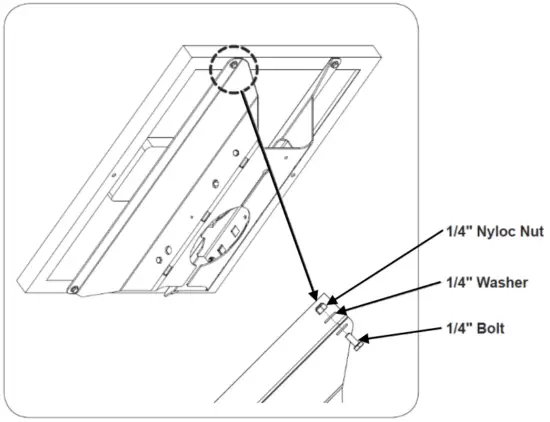 1/4" Nyloc Nut
1/4" Washer
1/4" Bolt