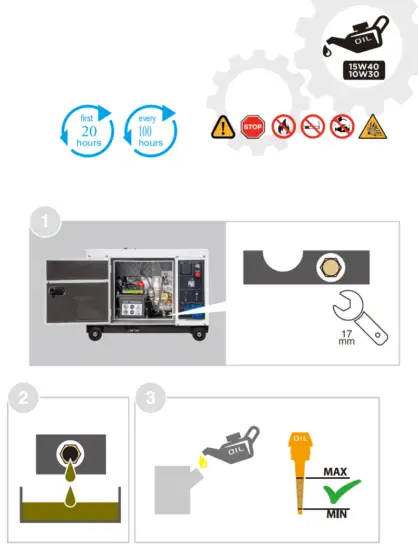 OIL
15W40
10W30

first
20
hours

every
100
hours

STOP

1

17
mm

2

3

OIL

OIL

MAX

MIN