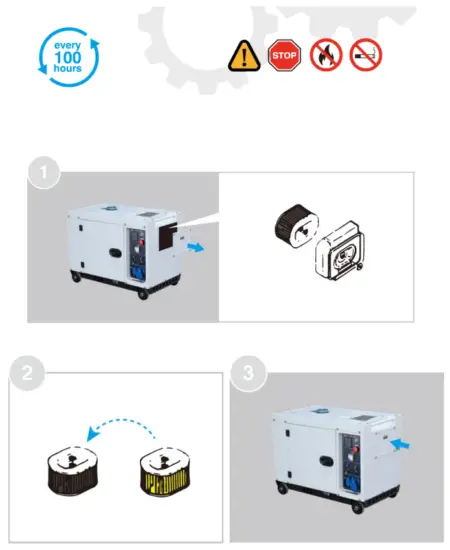 every
100
hours

STOP

1

2

3