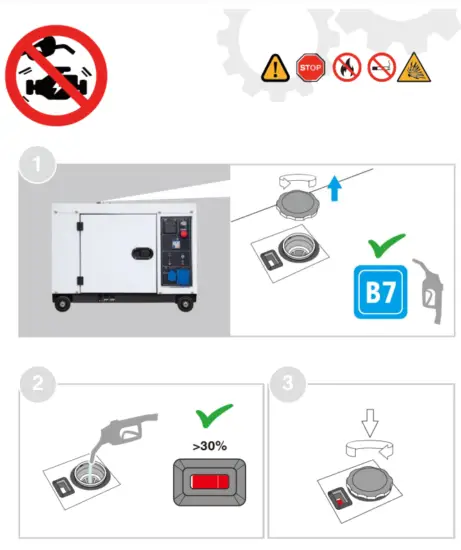 STOP

1

B7

2

>30%

3