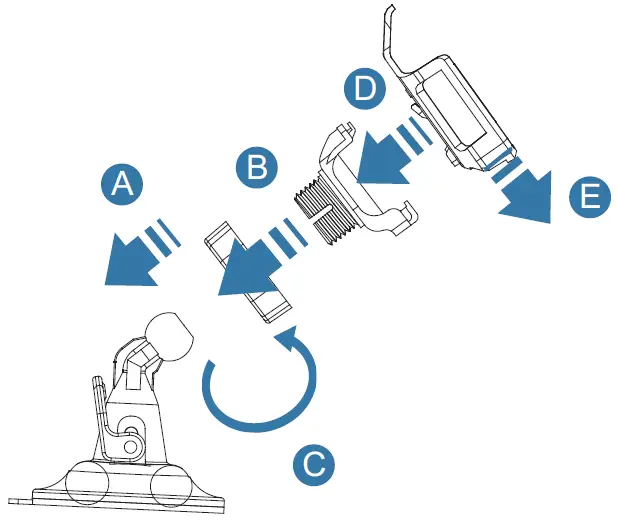 D
B
A
E
C