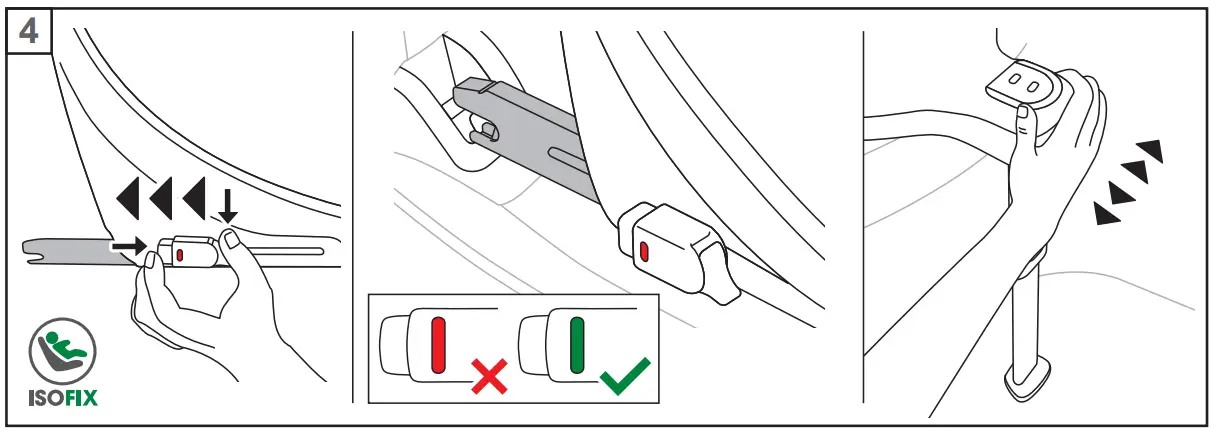 4

ISOFIX