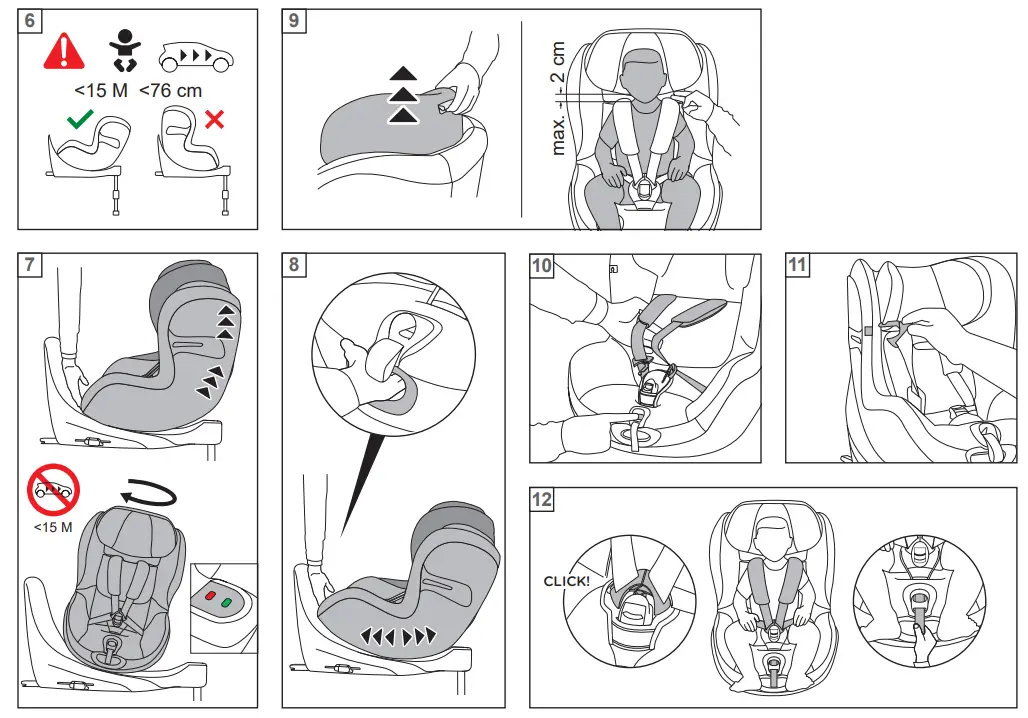 6

<15 M <76 cm

9

max. 2 cm

7

<15 M

8

10

11

12

CLICK!