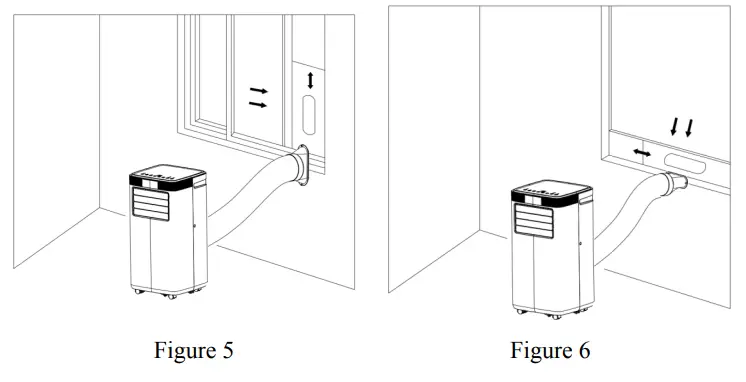 Figure 5

Figure 6