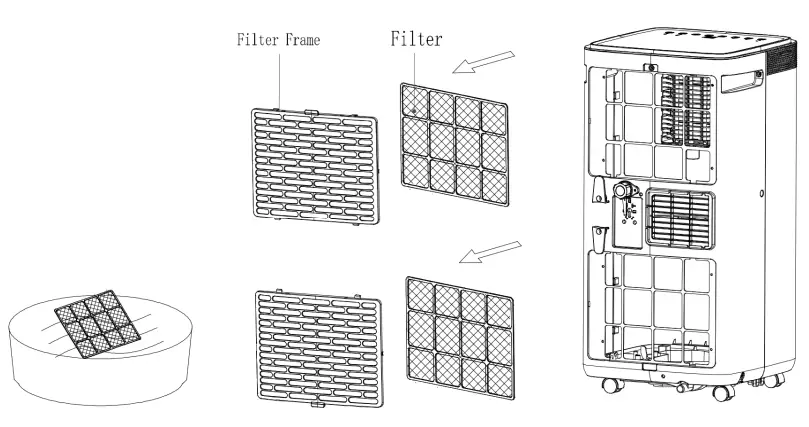 Filter Frame

Filter