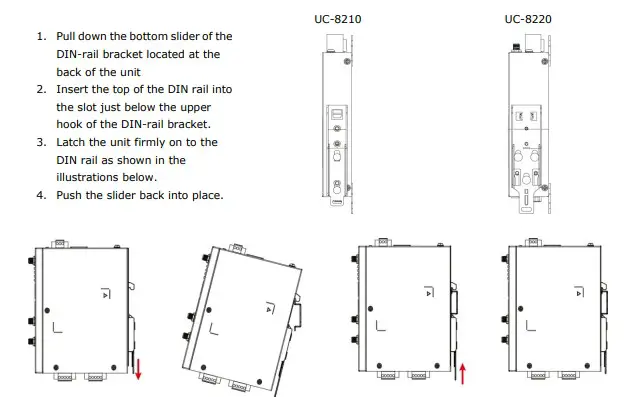 1. Pull down the bottom slider of the DIN-rail bracket located at the back of the unit
2. Insert the top of the DIN rail into the slot just below the upper hook of the DIN-rail bracket.
3. Latch the unit firmly on to the DIN rail as shown in the illustrations below.
4. Push the slider back into place.

UC-8210

UC-8220