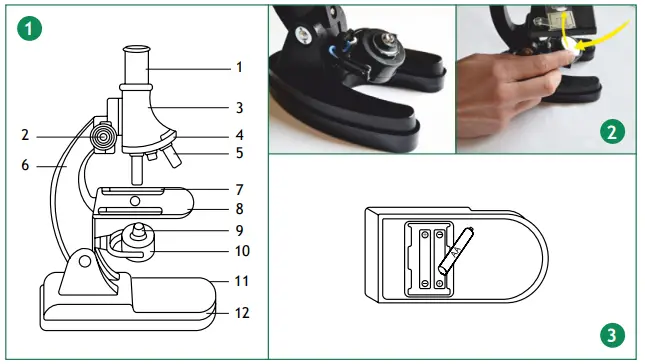 1

1
3
2
4
5
6
7
8
9
10
11
12

2

AA

3