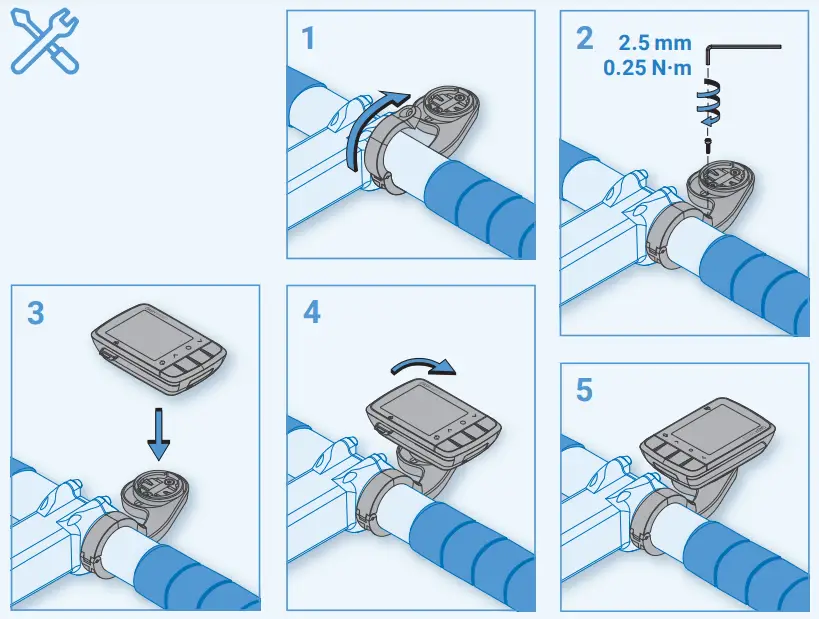 1

2
2.5 mm
0.25 N·m

3

4

5