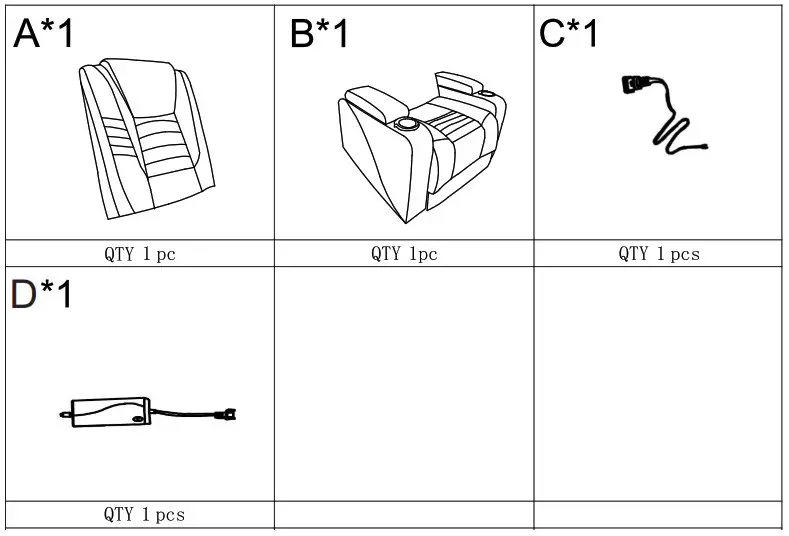 | A*1 | B*1 | C*1 |
|---|---|---|
| QTY 1 pc | QTY 1pc | QTY 1 pcs |
| D*1 | | |
| QTY 1 pcs | | |