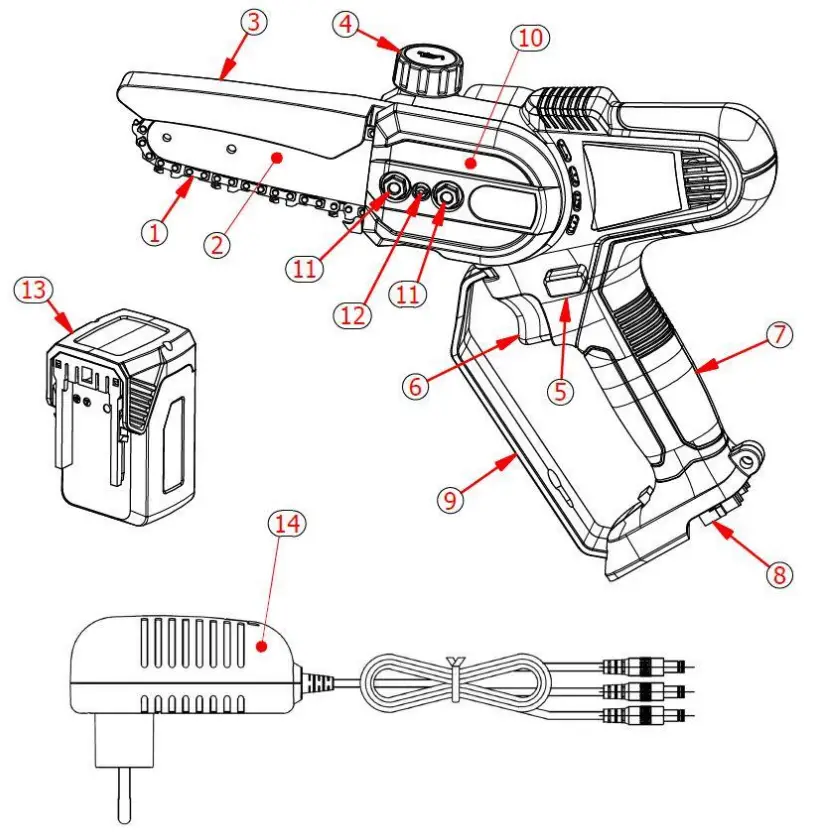 3
4
10
1
2
11
12
11
13
6
5
7
9
8
14