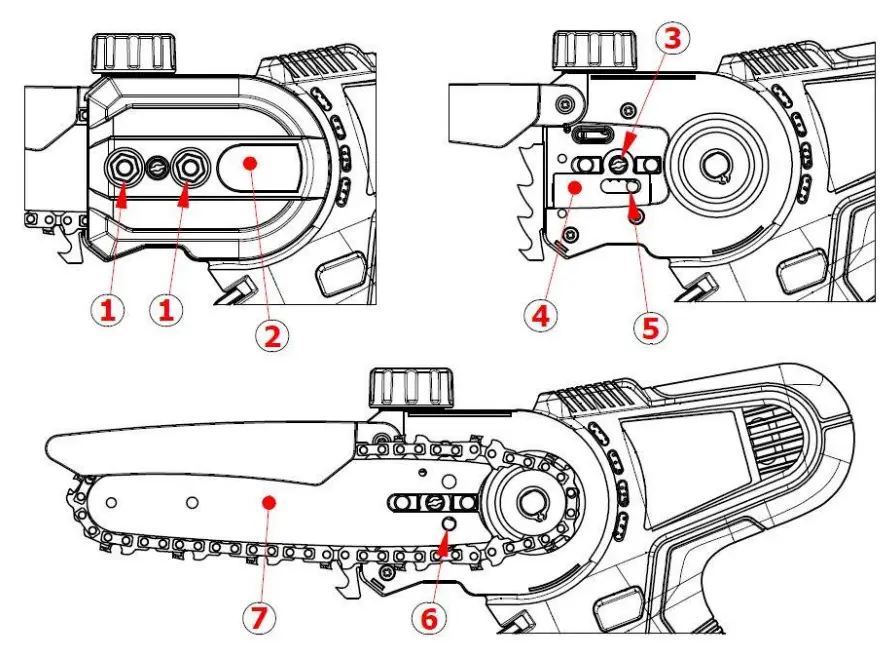 1
1
2
3
4
5
7
6