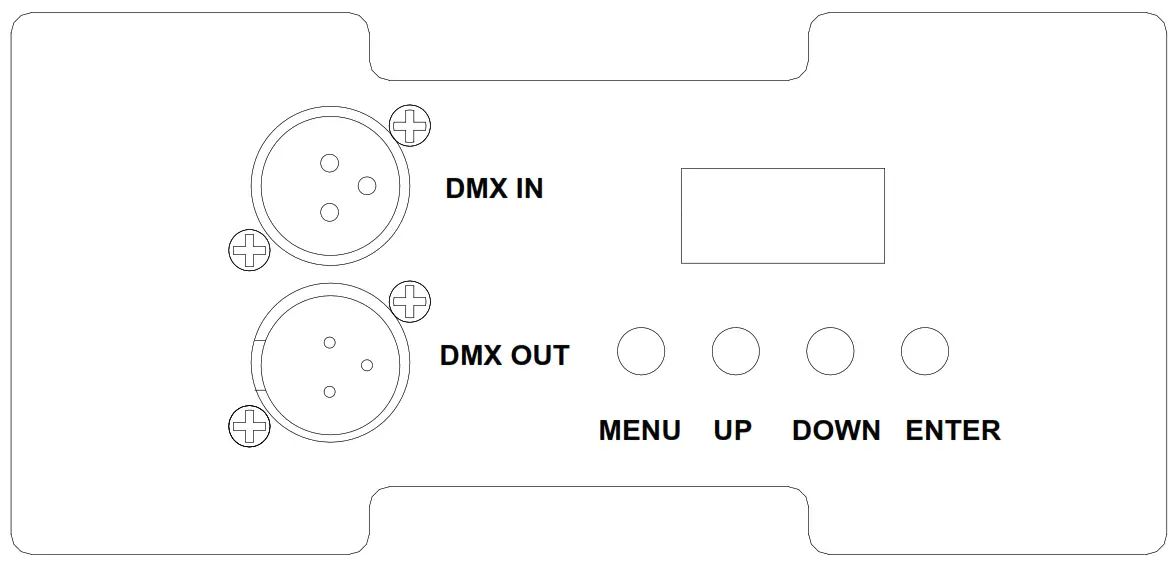 DMX IN

DMX OUT

MENU UP DOWN ENTER