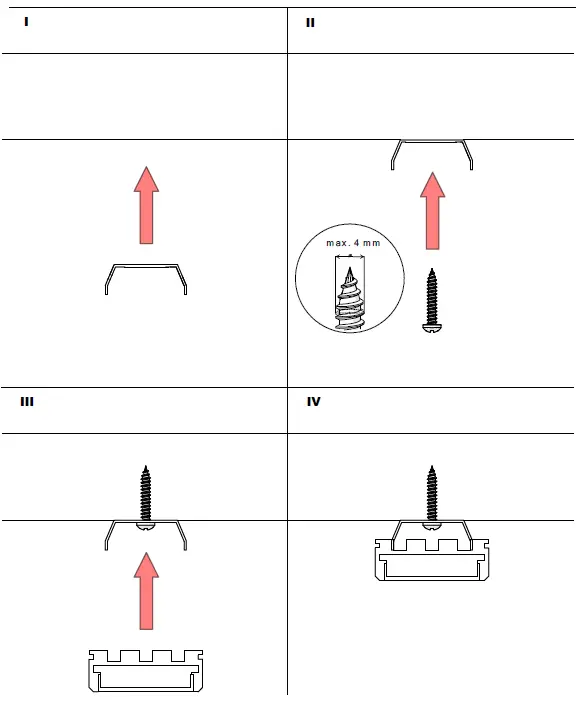 I

II

max. 4 mm

III

IV