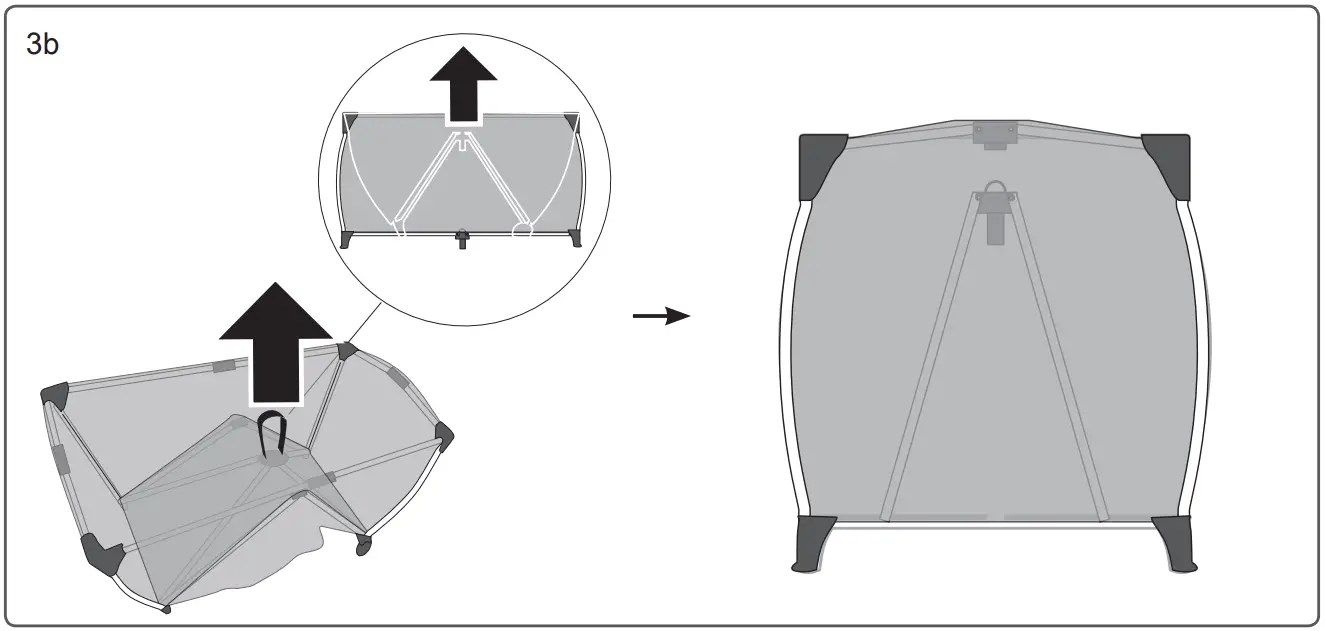 3b