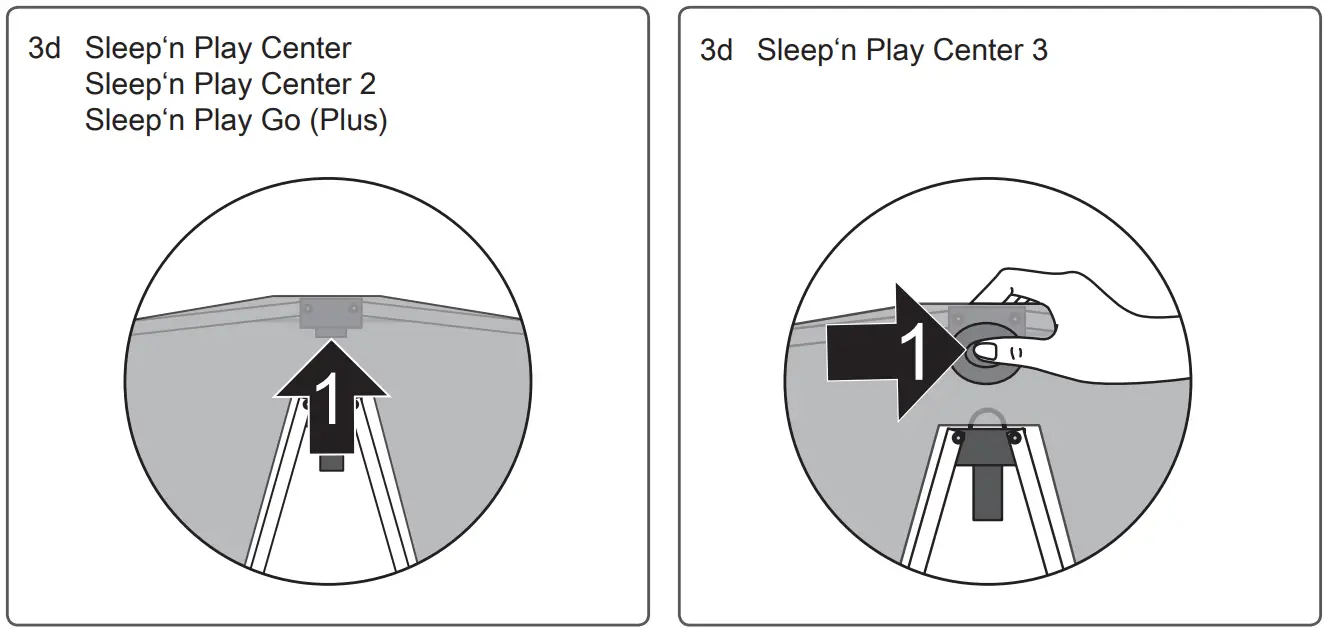 3d Sleep‘n Play Center
Sleep‘n Play Center 2
Sleep‘n Play Go (Plus)

1

3d Sleep‘n Play Center 3

1