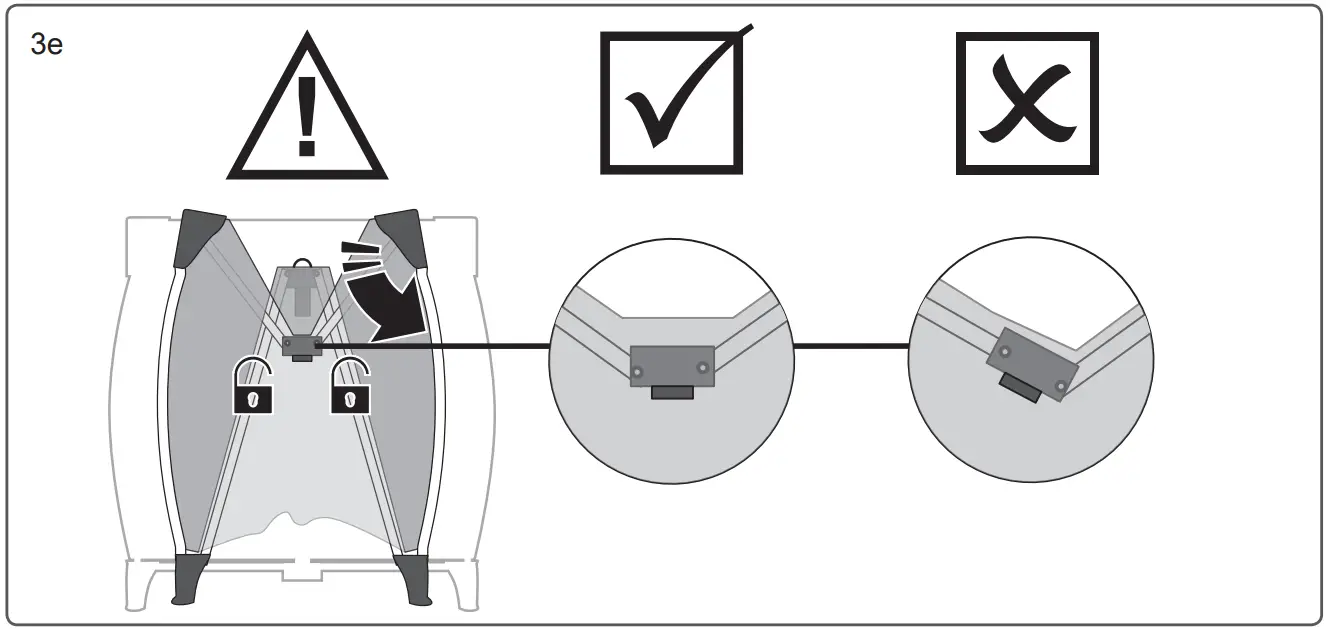 3e