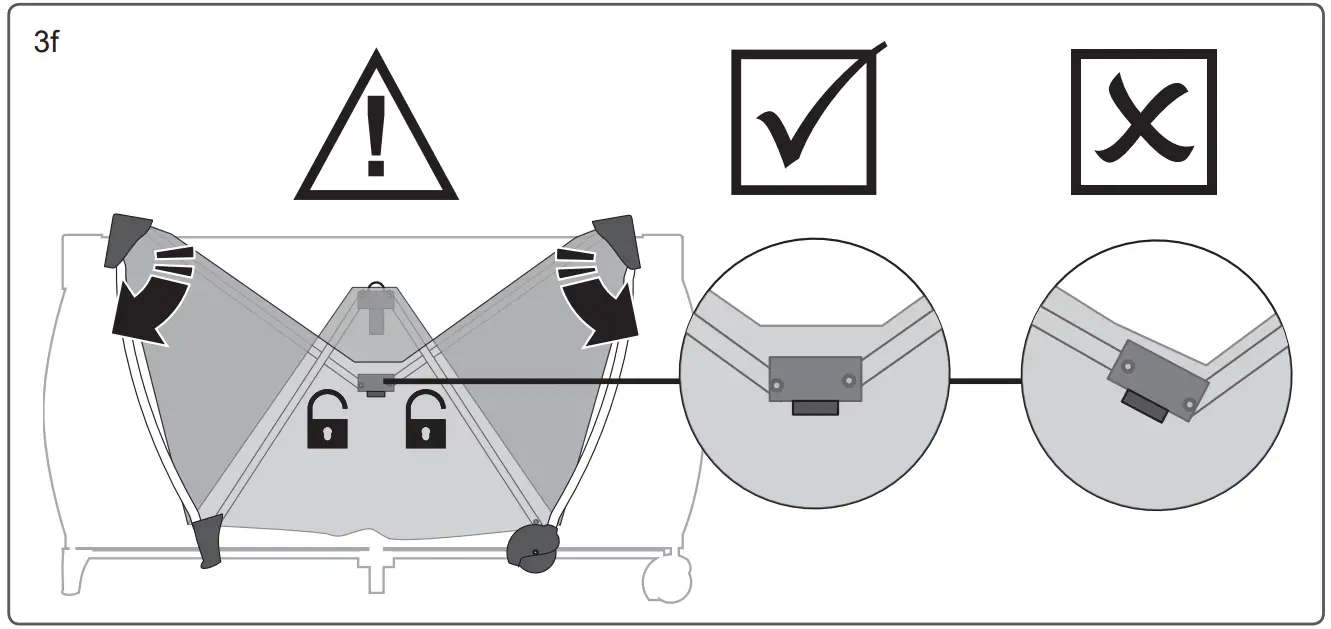 3f