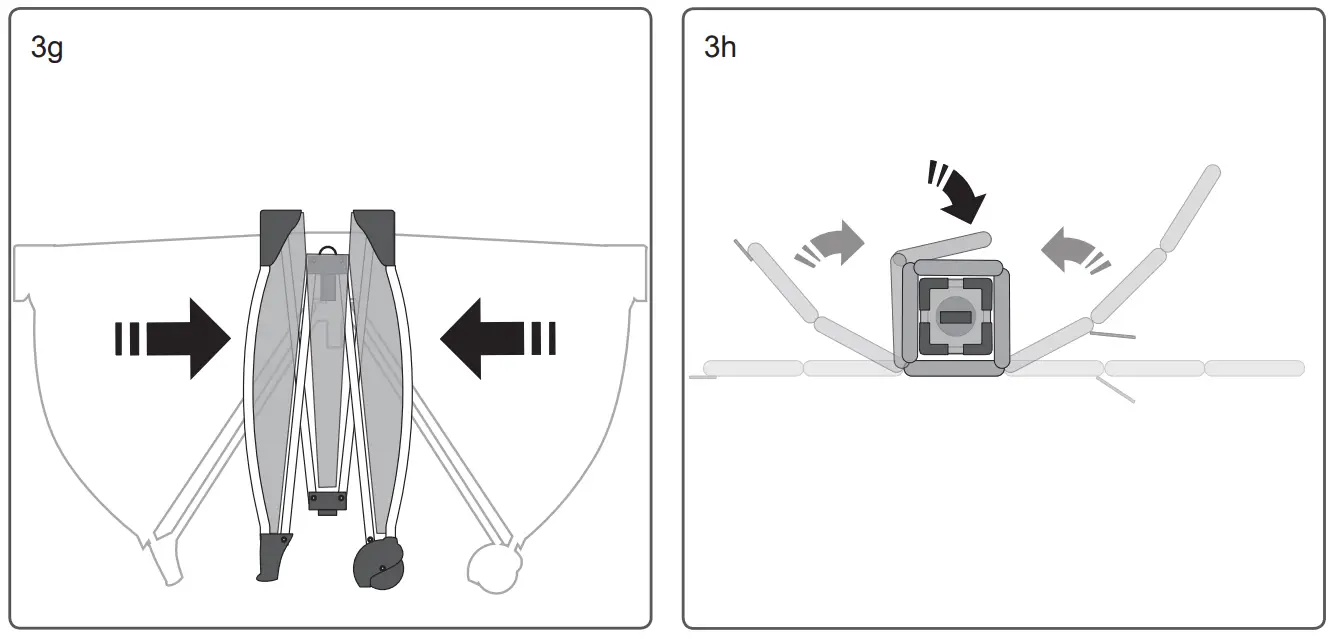 3g

3h