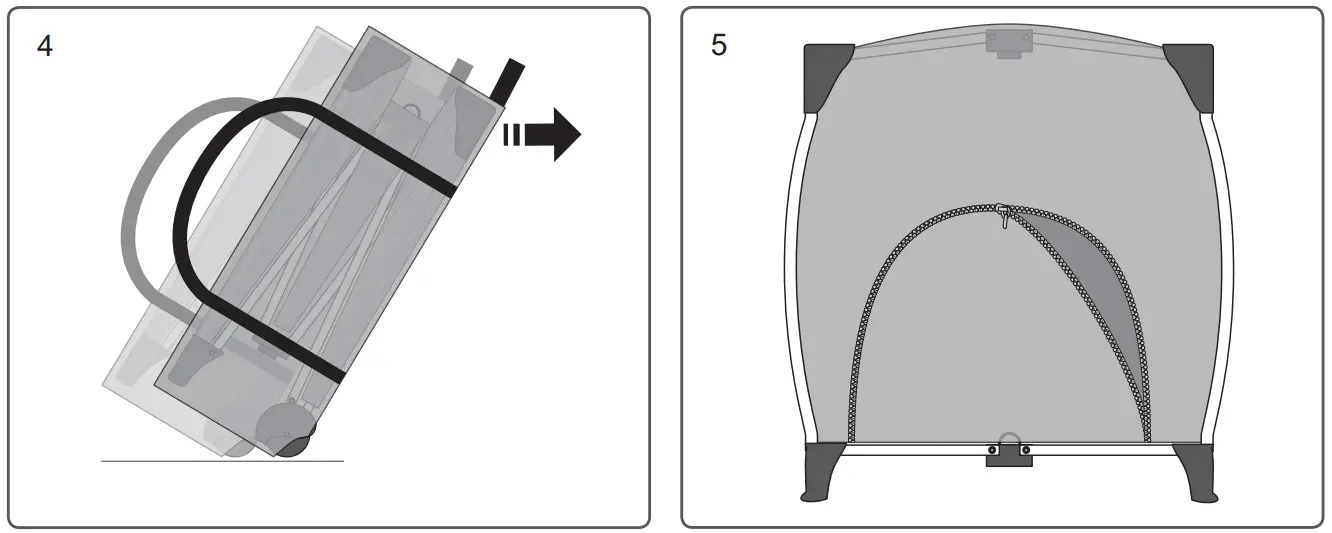 4

5