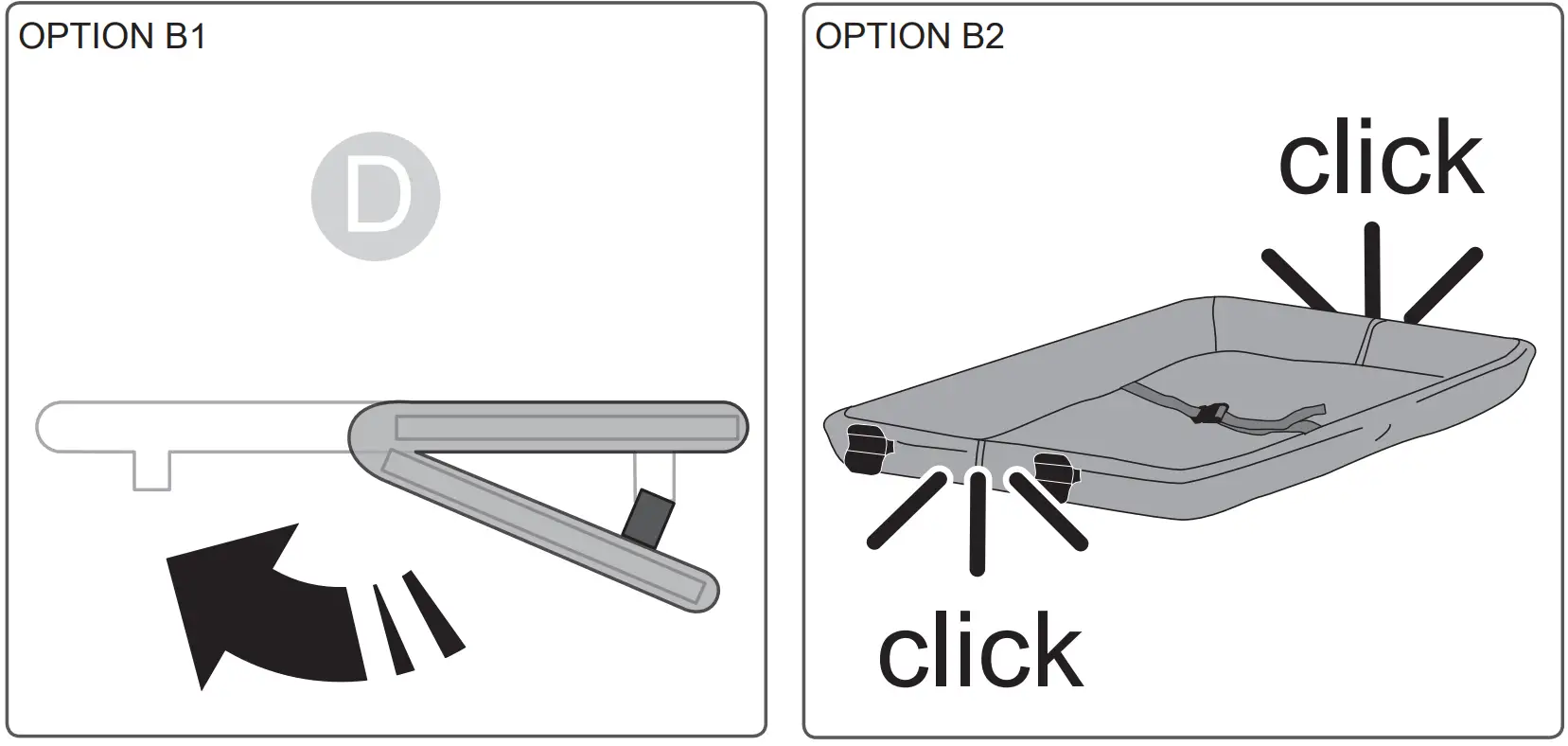 OPTION B1

D

OPTION B2

click

click