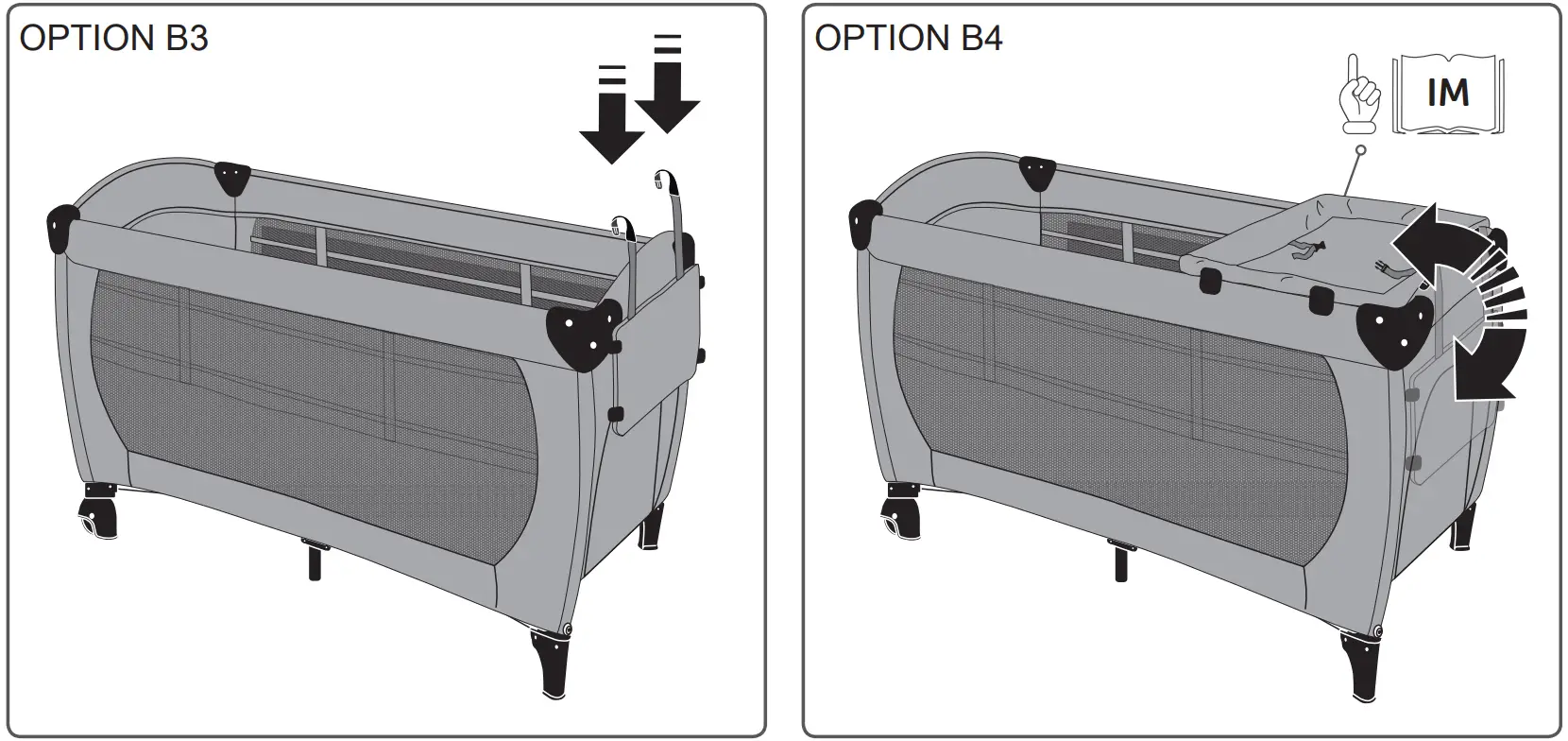 OPTION B3

OPTION B4

IM