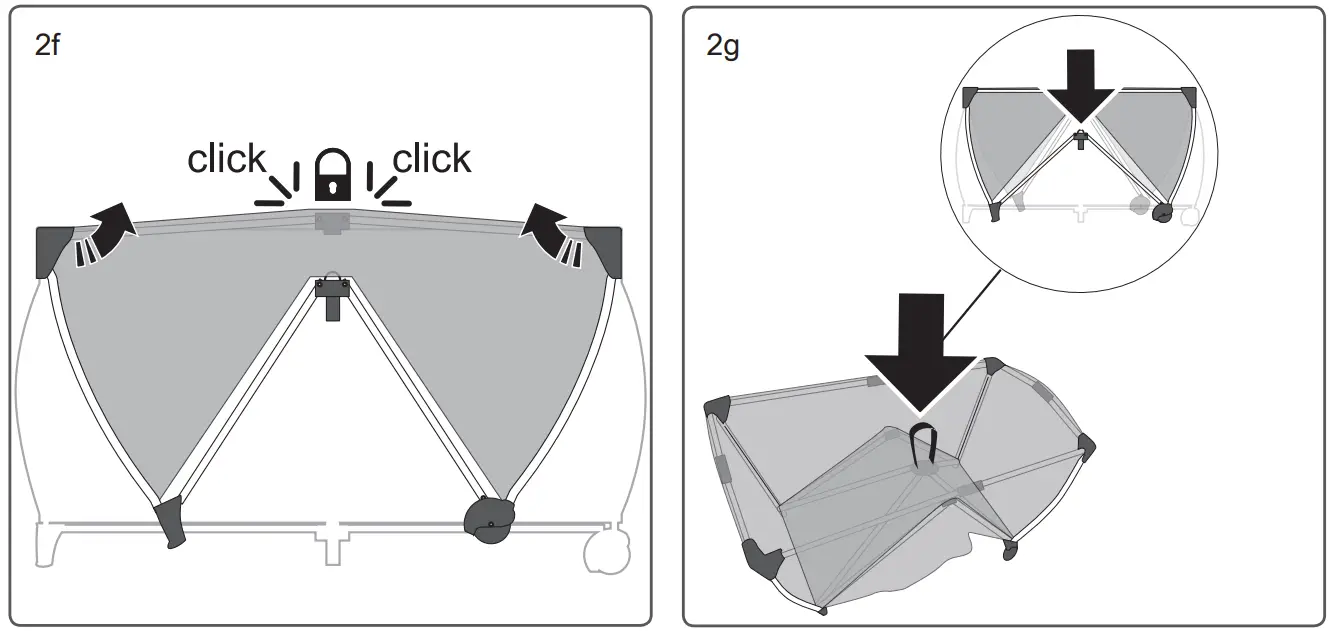 2f

click click

2g