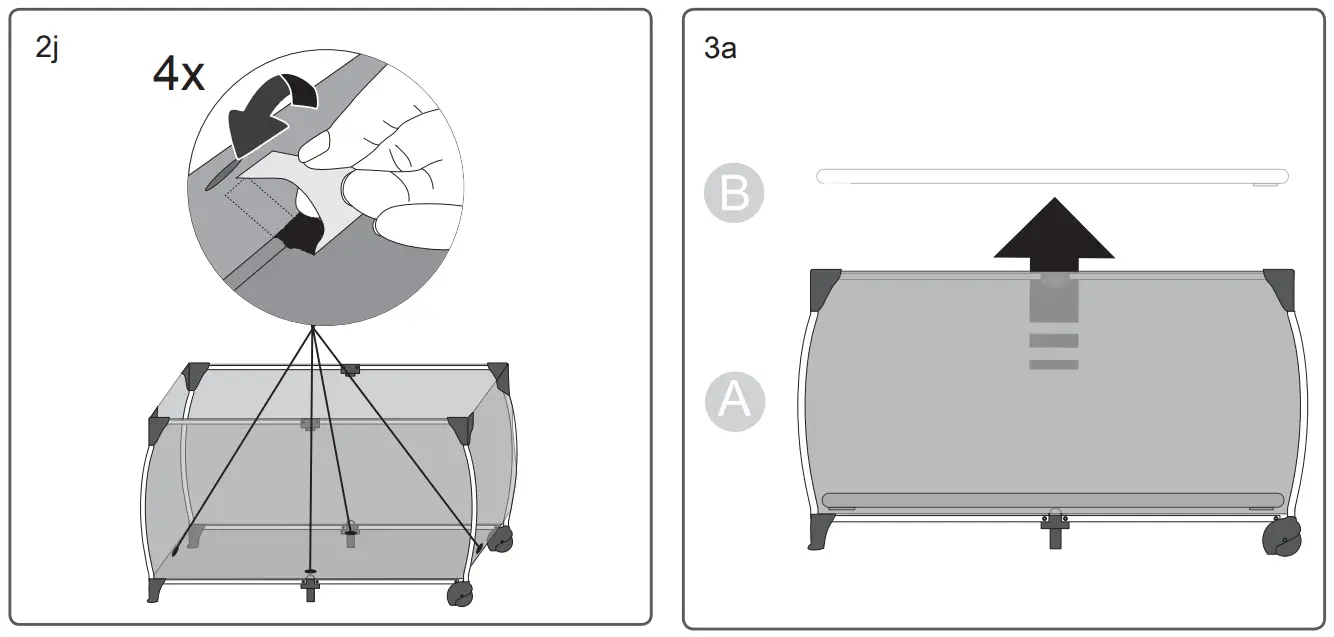 2j

4x

3a

B

A