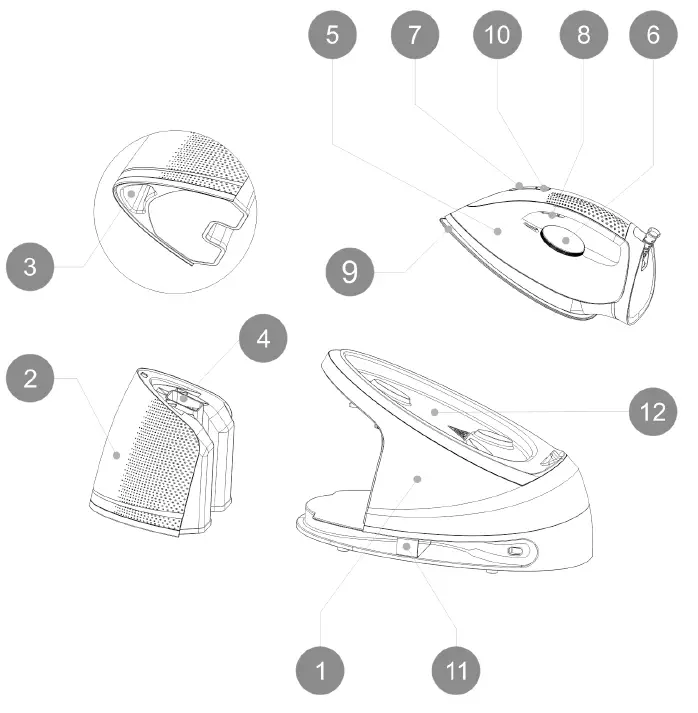 5
7
10
8
6
3
9
4
2
12
1
11