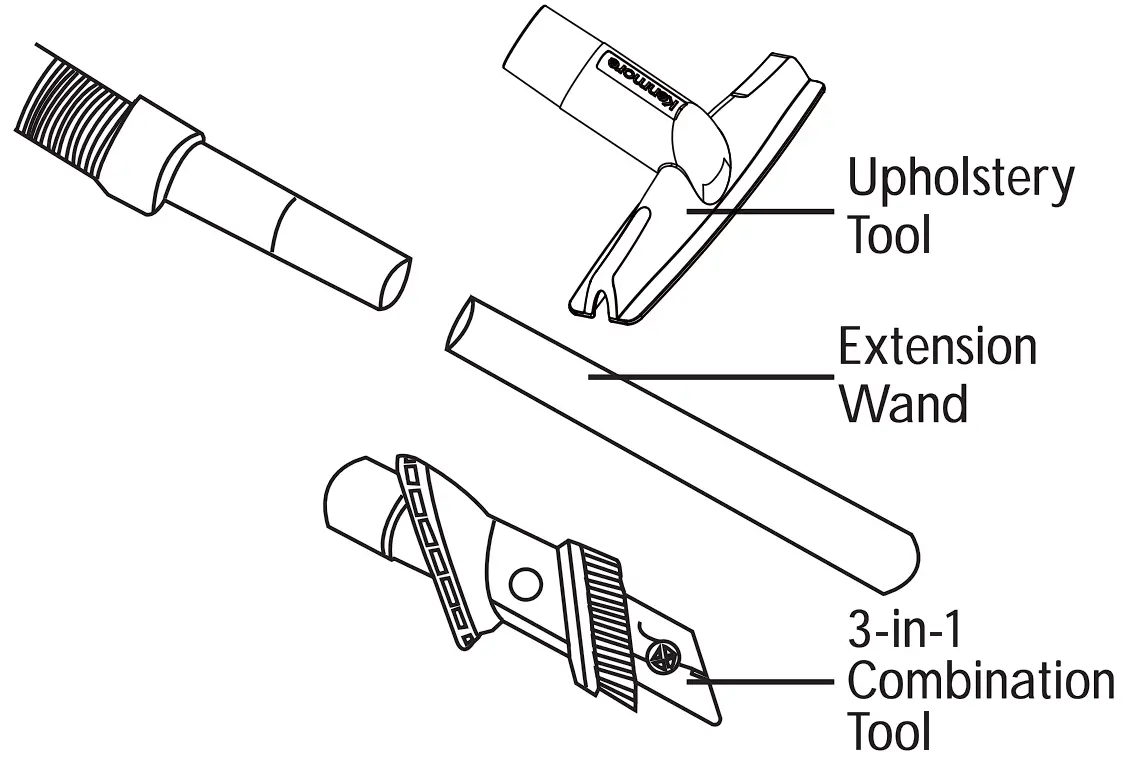 kenmore

Upholstery Tool

Extension Wand

3-in-1 Combination Tool