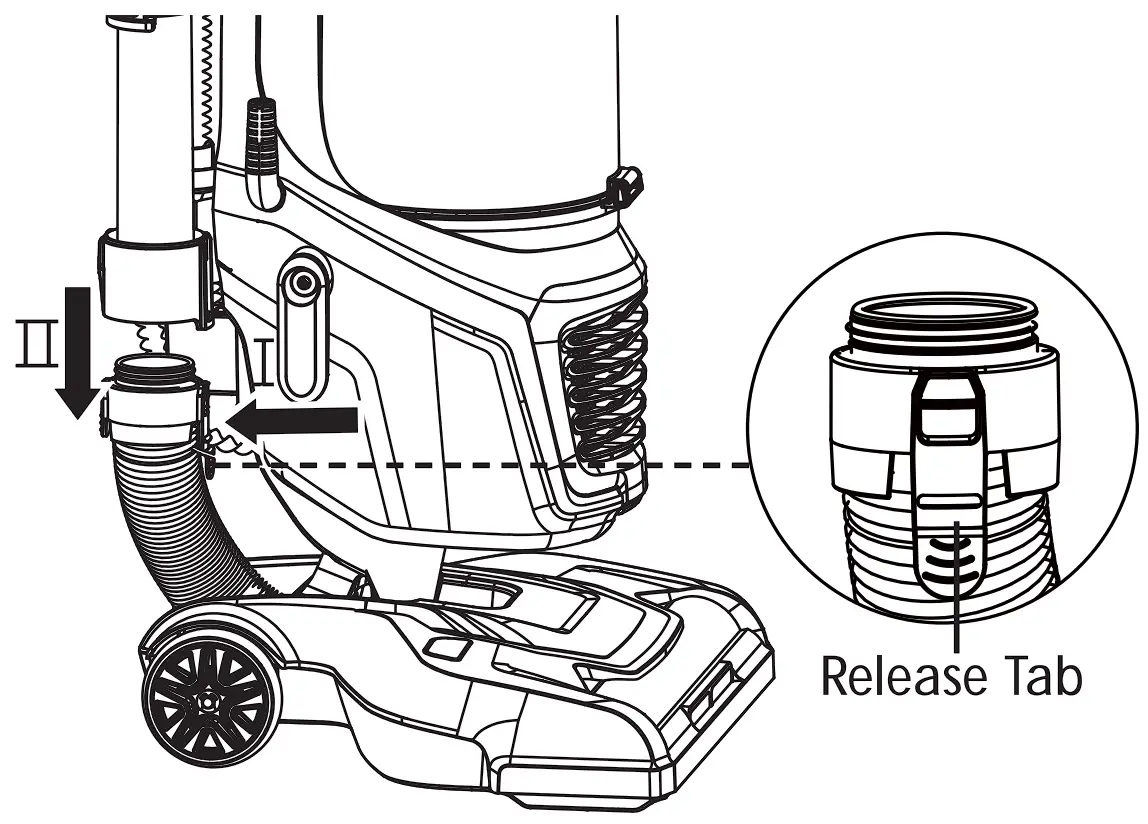 II

I

Release Tab