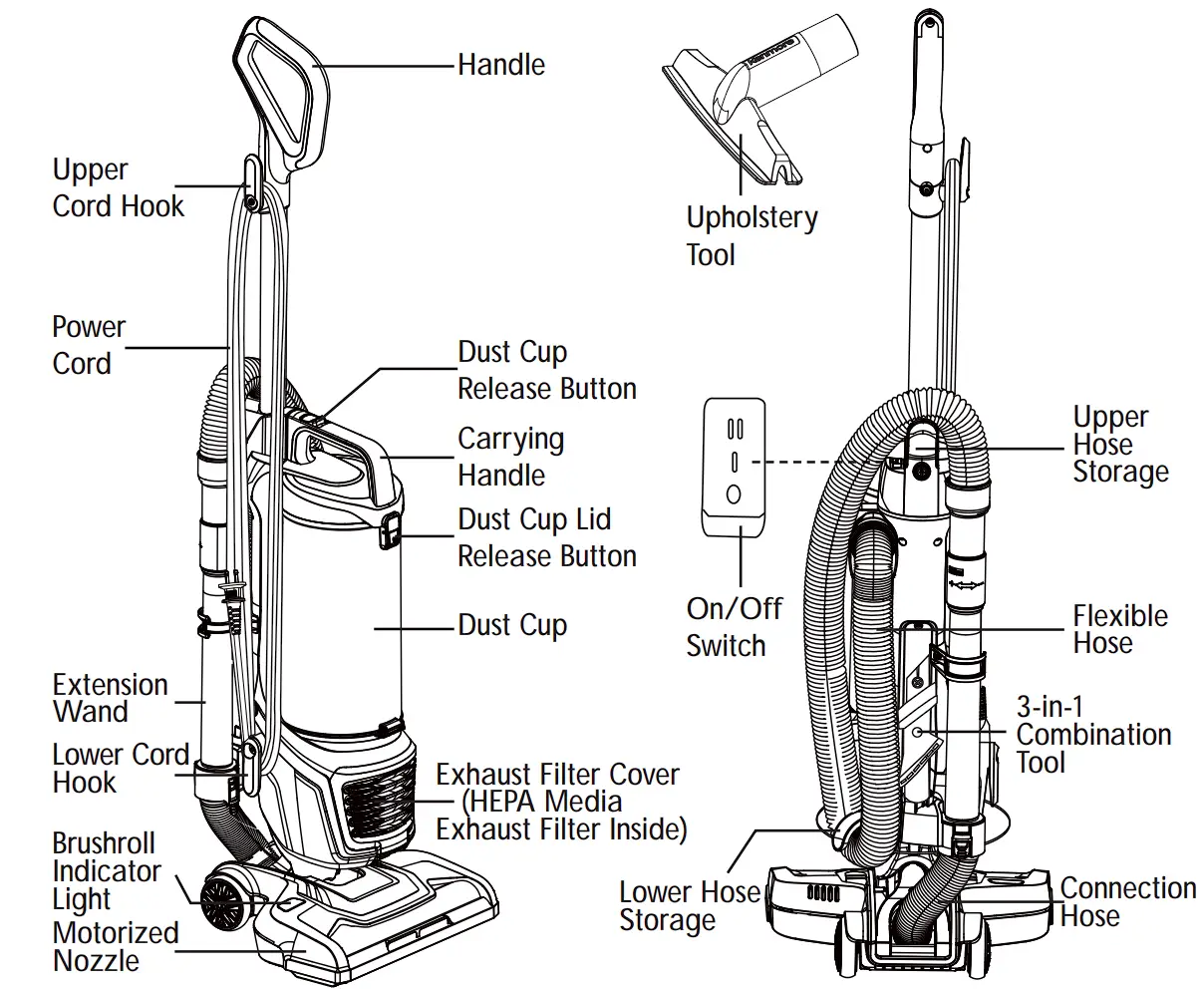 Handle

Upper Cord Hook

Power Cord

Dust Cup Release Button

Carrying Handle

Dust Cup Lid Release Button

Dust Cup

Extension Wand

Lower Cord Hook

Exhaust Filter Cover (HEPA Media Exhaust Filter Inside)

Brushroll Indicator Light

Motorized Nozzle

Kenmore

Upholstery Tool

On/Off Switch

Upper Hose Storage

Flexible Hose

3-in-1 Combination Tool

Lower Hose Storage

Connection Hose