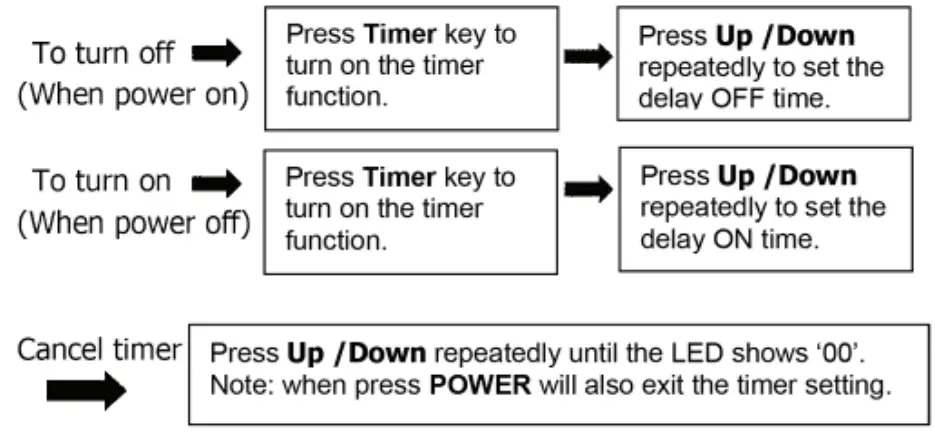 To turn off
(When power on)

Press Timer key to turn on the timer function.

Press Up /Down repeatedly to set the delay OFF time.

To turn on
(When power off)

Press Timer key to turn on the timer function.

Press Up /Down repeatedly to set the delay ON time.

Cancel timer

Press Up /Down repeatedly until the LED shows '00'.
Note: when press POWER will also exit the timer setting.