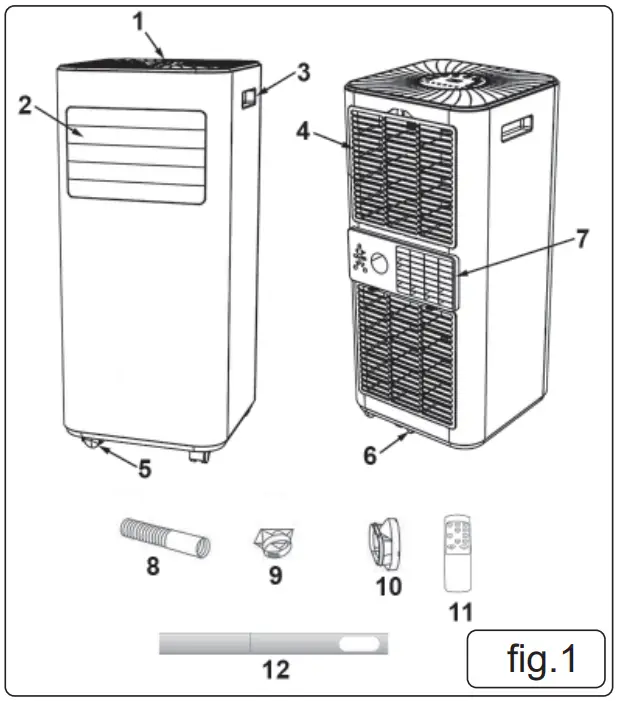 1
2
3
4
7
5
6
8
9
10
11
12
fig.1