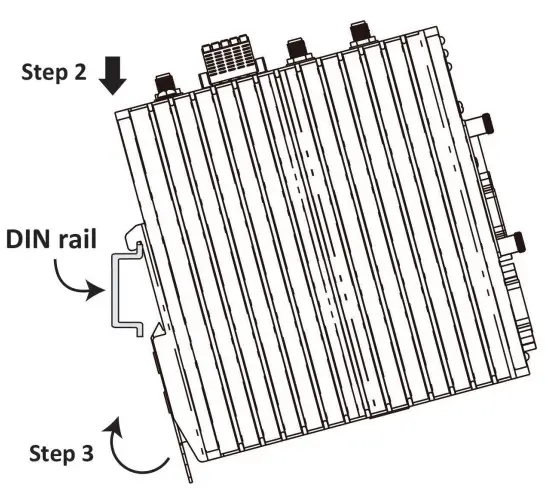 Step 2

DIN rail

Step 3