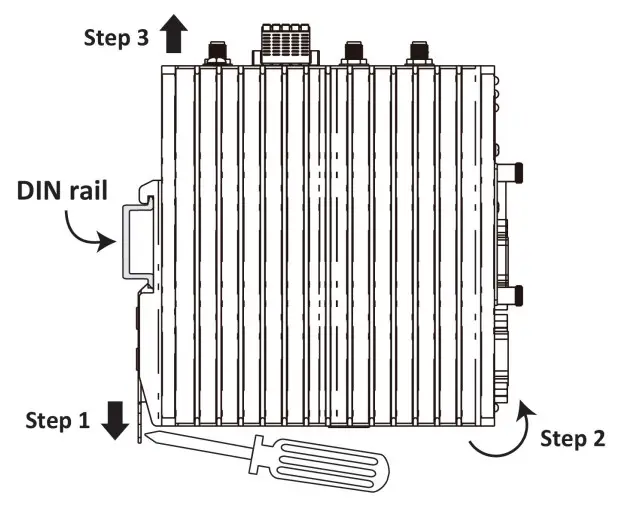 Step 3

DIN rail

Step 1

Step 2