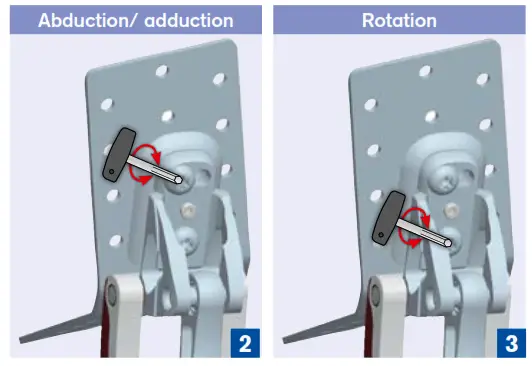 Abduction/ adduction

2

Rotation

3