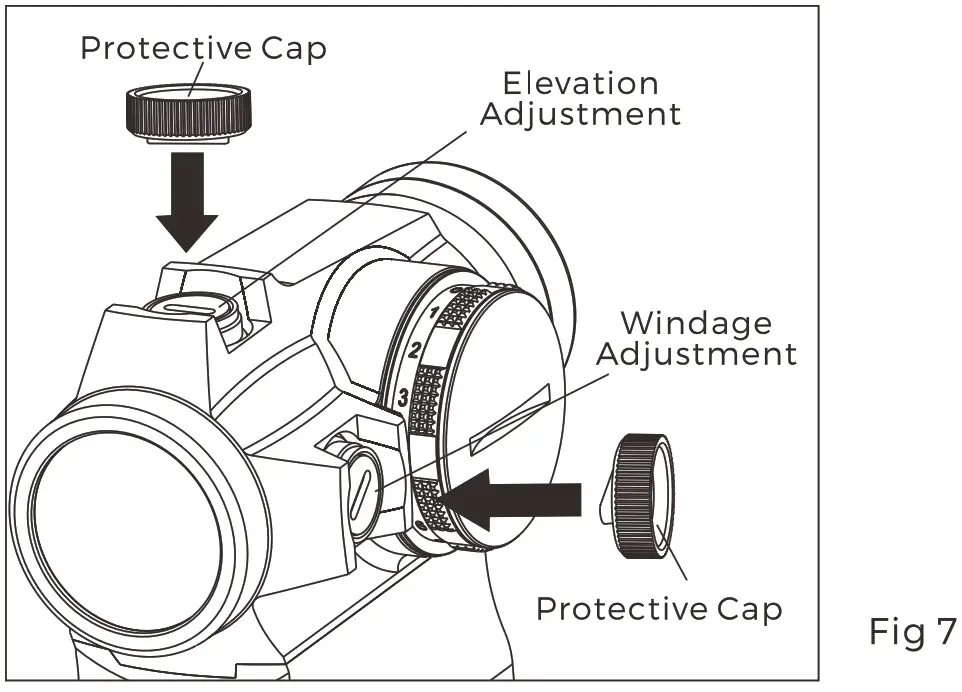 Protective Cap

Elevation Adjustment

1
2
3

Windage Adjustment

Protective Cap

Fig 7